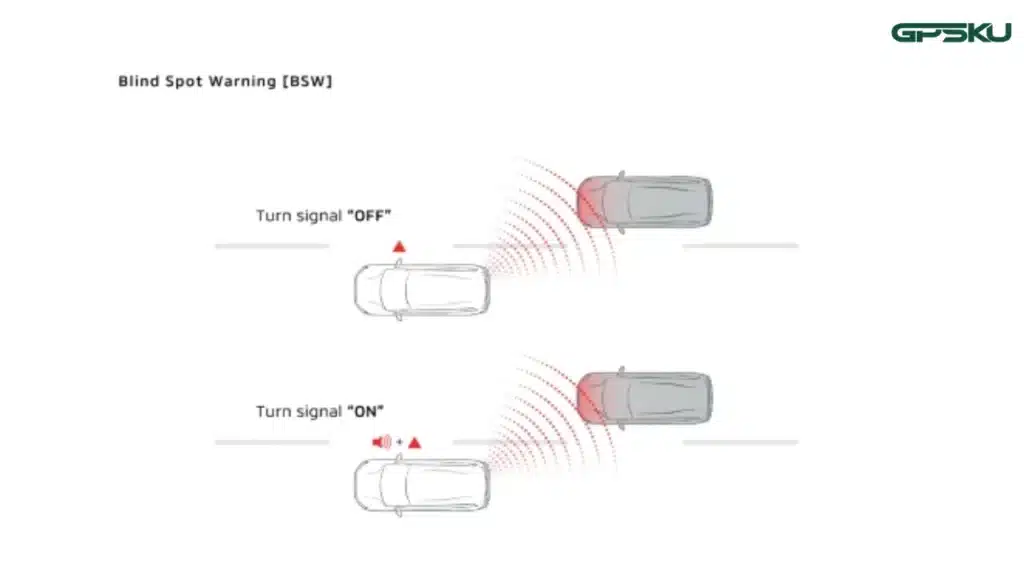 GPSKU

Blind Spot Warning [BSW]

Turn signal "OFF"

Turn signal "ON"

+